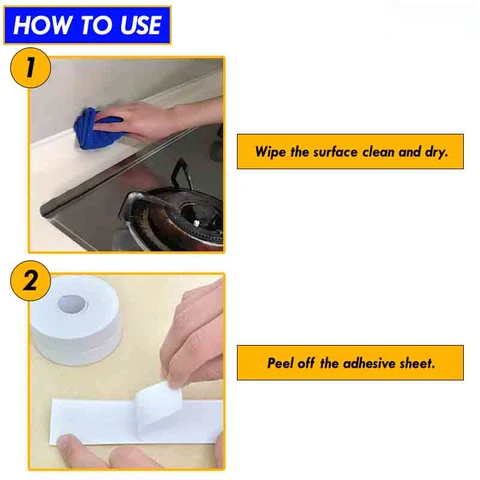 HOW TO USE

1

Wipe the surface clean and dry.

2

Peel off the adhesive sheet.