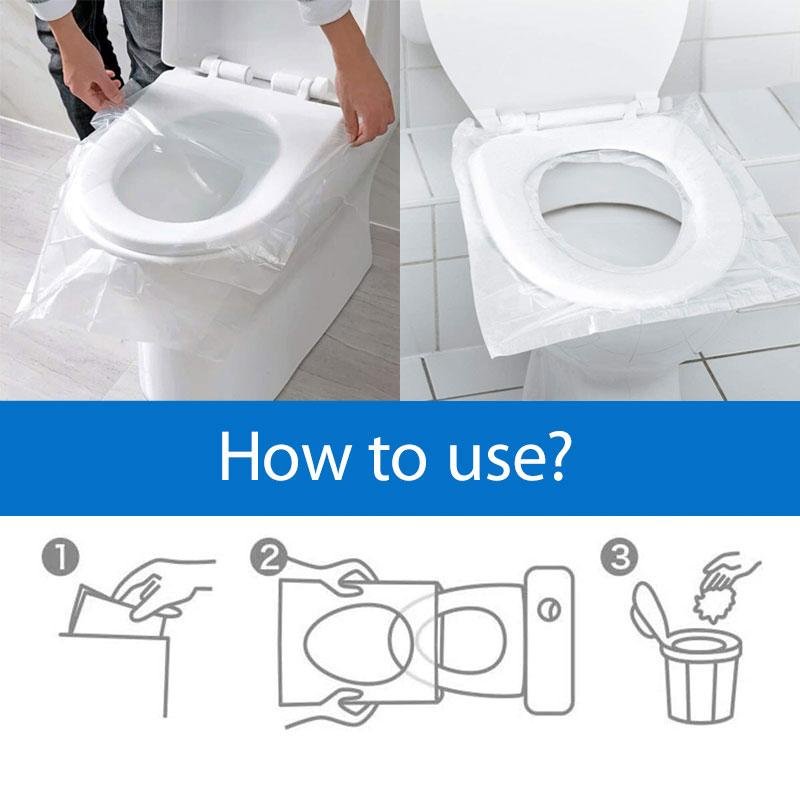 How to use?

1

2

3