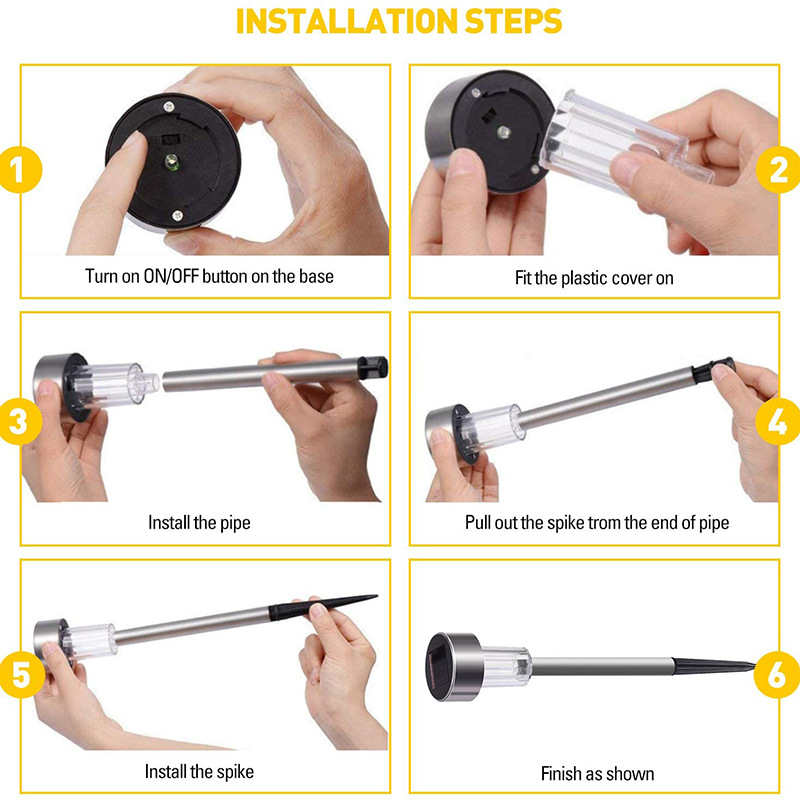 INSTALLATION STEPS

1

Turn on ON/OFF button on the base

2

Fit the plastic cover on

3

Install the pipe

4

Pull out the spike trom the end of pipe

5

Install the spike

6

Finish as shown