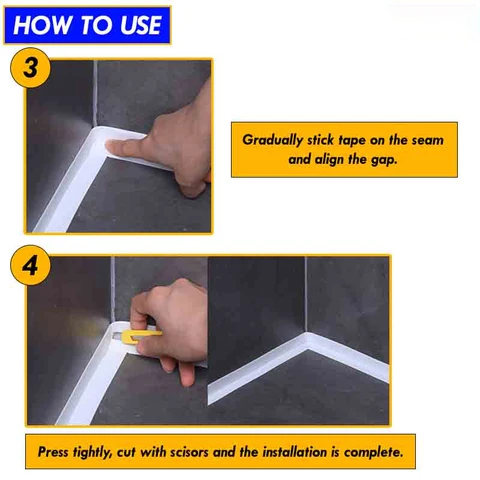 HOW TO USE

3

Gradually stick tape on the seam and align the gap.

4

Press tightly, cut with scisors and the installation is complete.