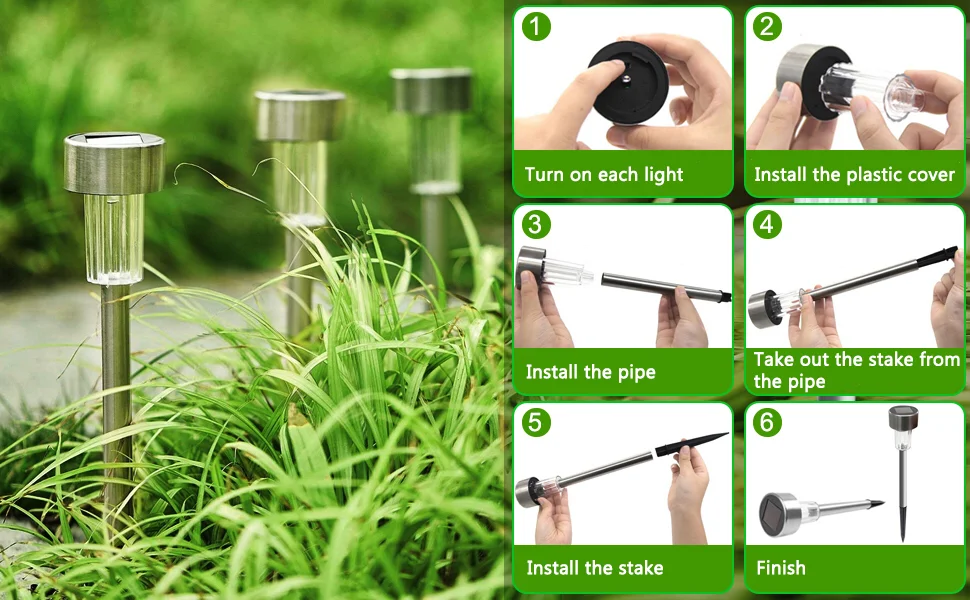 1
Turn on each light

2
Install the plastic cover

3
Install the pipe

4
Take out the stake from the pipe

5
Install the stake

6
Finish