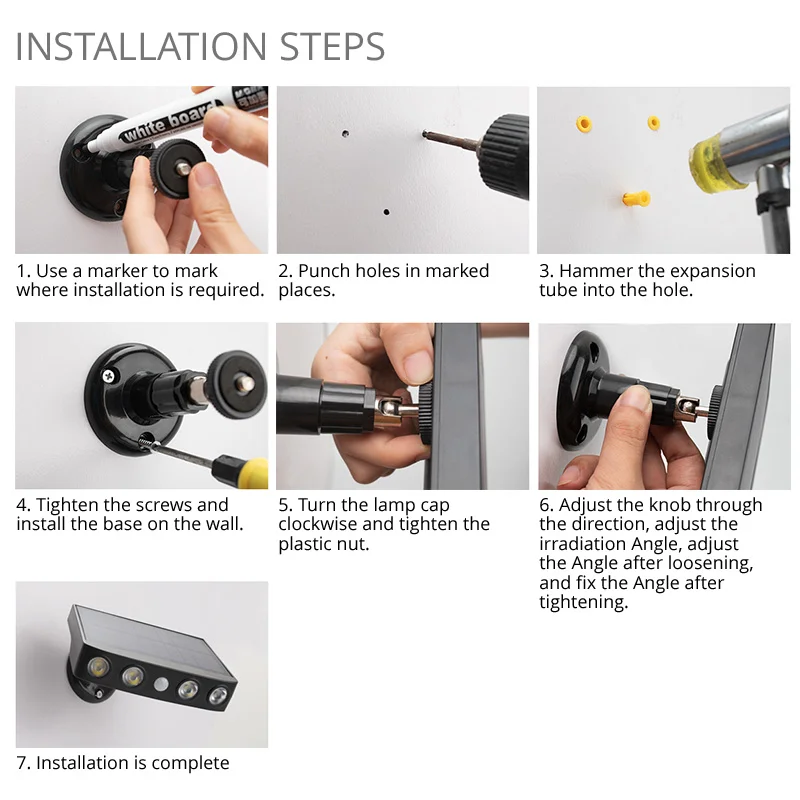 INSTALLATION STEPS

white board

1. Use a marker to mark where installation is required.

2. Punch holes in marked places.

3. Hammer the expansion tube into the hole.

4. Tighten the screws and install the base on the wall.

5. Turn the lamp cap clockwise and tighten the plastic nut.

6. Adjust the knob through the direction, adjust the irradiation Angle, adjust the Angle after loosening, and fix the Angle after tightening.

7. Installation is complete