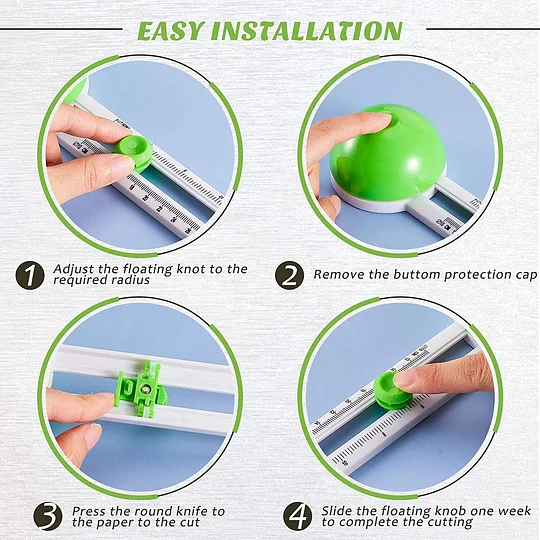 EASY INSTALLATION

1 Adjust the floating knot to the required radius

2 Remove the buttom protection cap

3 Press the round knife to the paper to the cut

4 Slide the floating knob one week to complete the cutting